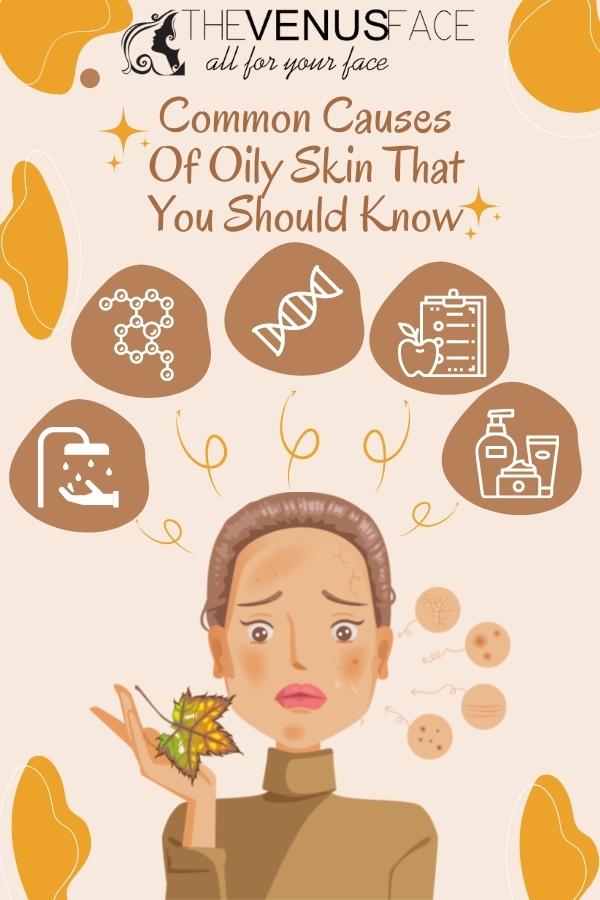 THEVENUSFACE
all for your face

Common Causes Of Oily Skin That You Should Know